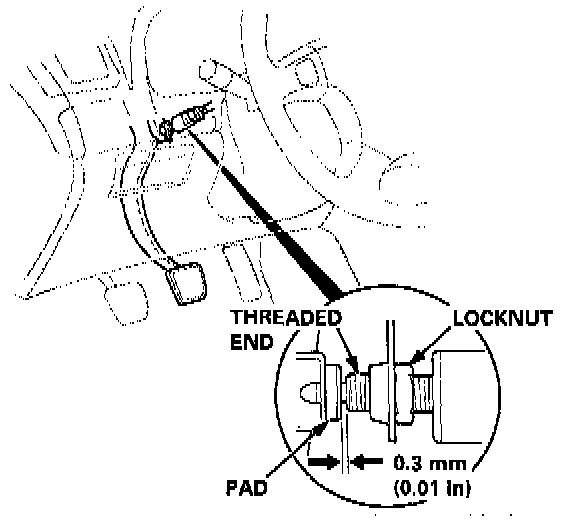 THREADED END

LOCKNUT

PAD

0.3 mm (0.01 in)