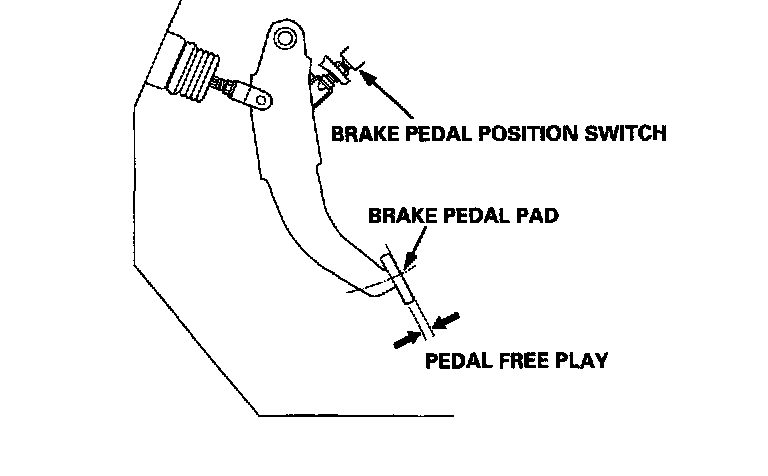 BRAKE PEDAL POSITION SWITCH

BRAKE PEDAL PAD

PEDAL FREE PLAY