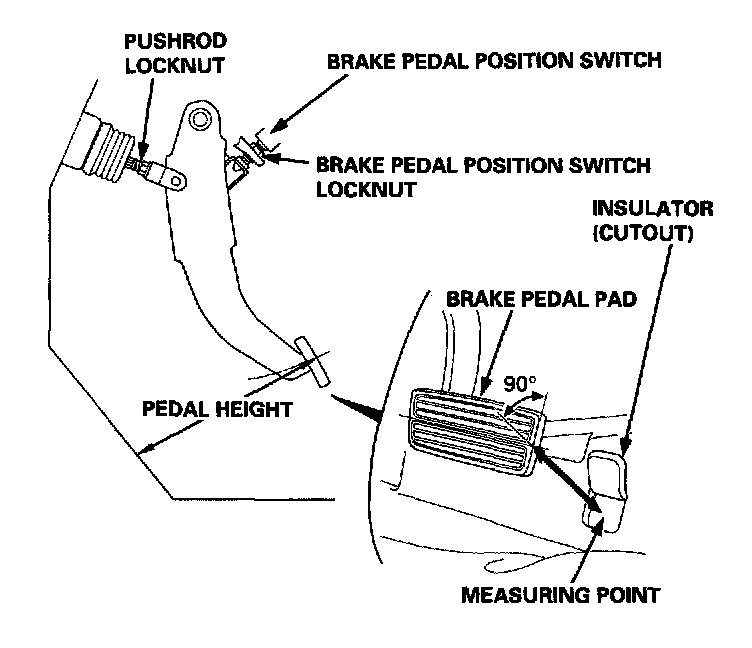 PUSHROD LOCKNUT

BRAKE PEDAL POSITION SWITCH

BRAKE PEDAL POSITION SWITCH LOCKNUT

INSULATOR (CUTOUT)

BRAKE PEDAL PAD

90°

PEDAL HEIGHT

MEASURING POINT