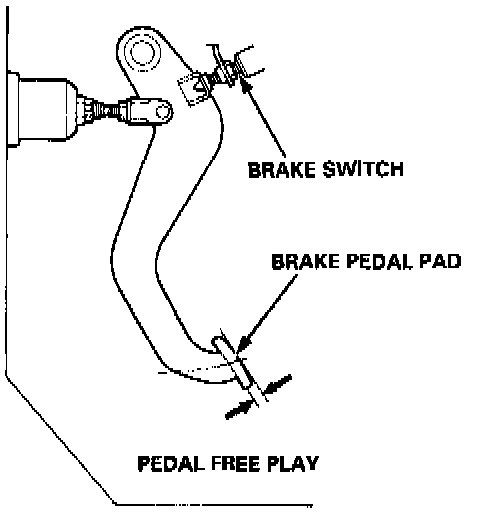 BRAKE SWITCH

BRAKE PEDAL PAD

PEDAL FREE PLAY