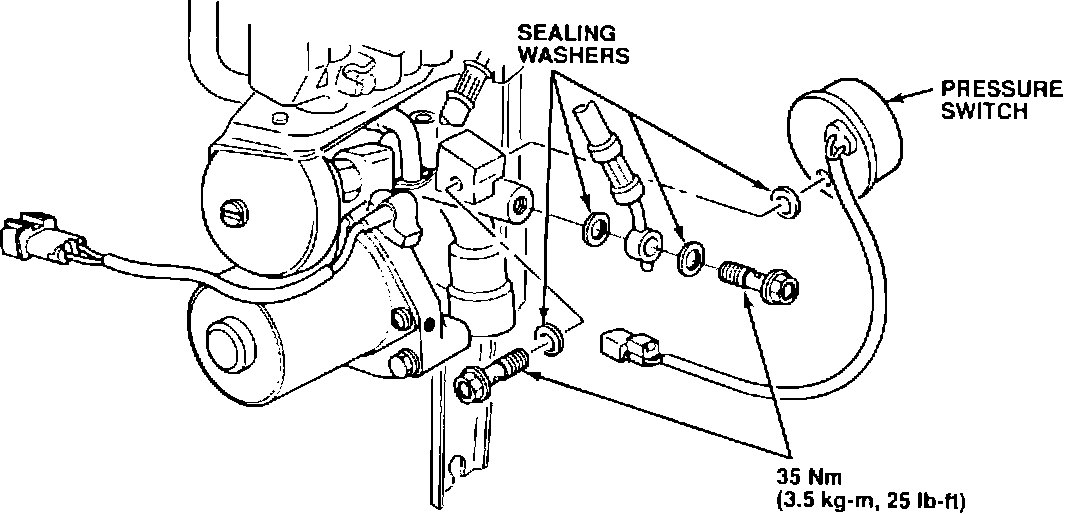 SEALING WASHERS

PRESSURE SWITCH

35 Nm
(3.5 kg-m, 25 lb-ft)