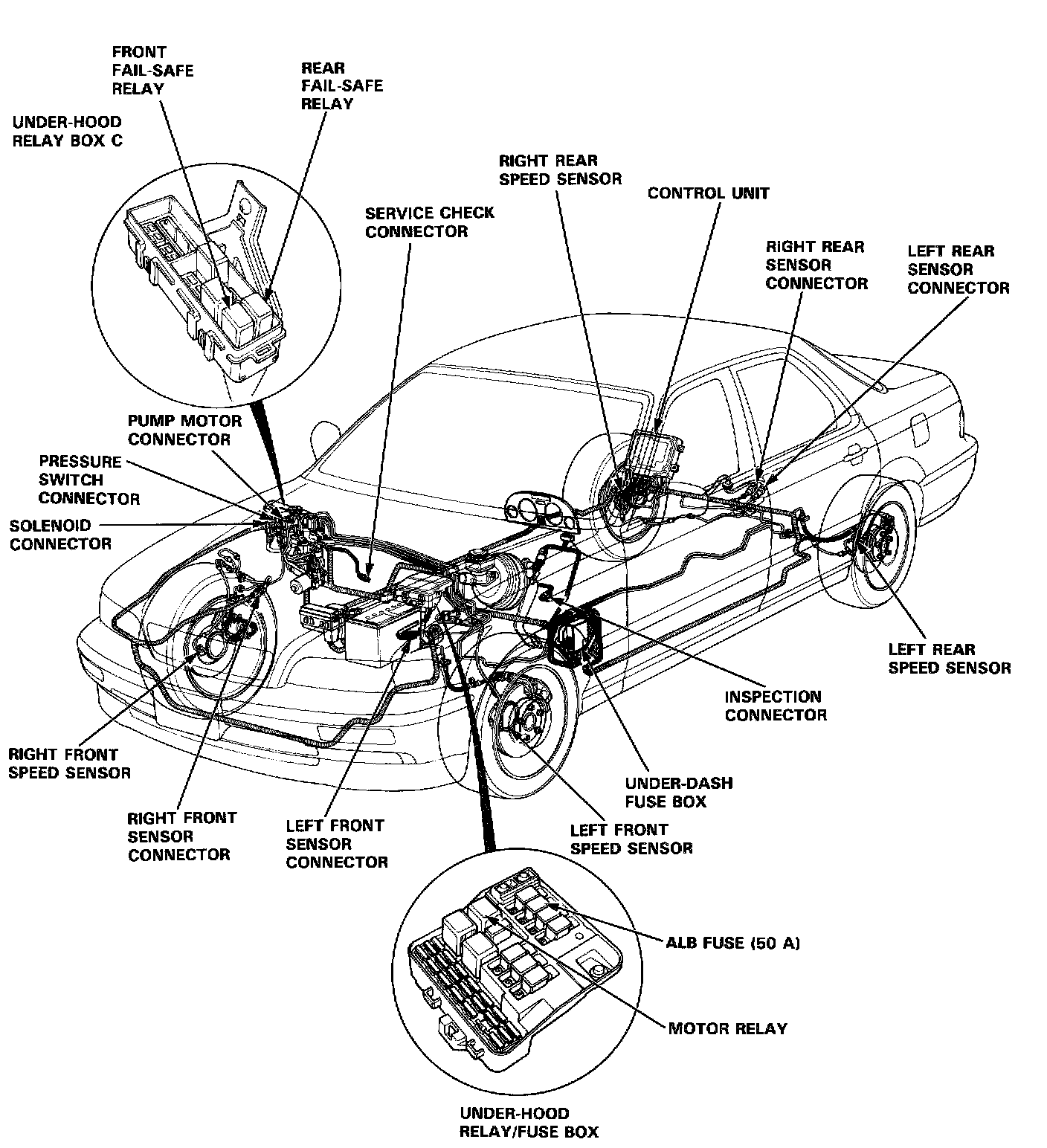 FRONT FAIL-SAFE RELAY

REAR FAIL-SAFE RELAY

UNDER-HOOD RELAY BOX C

RIGHT REAR SPEED SENSOR

CONTROL UNIT

SERVICE CHECK CONNECTOR

RIGHT REAR SENSOR CONNECTOR

LEFT REAR SENSOR CONNECTOR

PUMP MOTOR CONNECTOR

PRESSURE SWITCH CONNECTOR

SOLENOID CONNECTOR

LEFT REAR SPEED SENSOR

INSPECTION CONNECTOR

RIGHT FRONT SPEED SENSOR

UNDER-DASH FUSE BOX

RIGHT FRONT SENSOR CONNECTOR

LEFT FRONT SENSOR CONNECTOR

LEFT FRONT SPEED SENSOR

ALB FUSE (50 A)

MOTOR RELAY

UNDER-HOOD RELAY/FUSE BOX