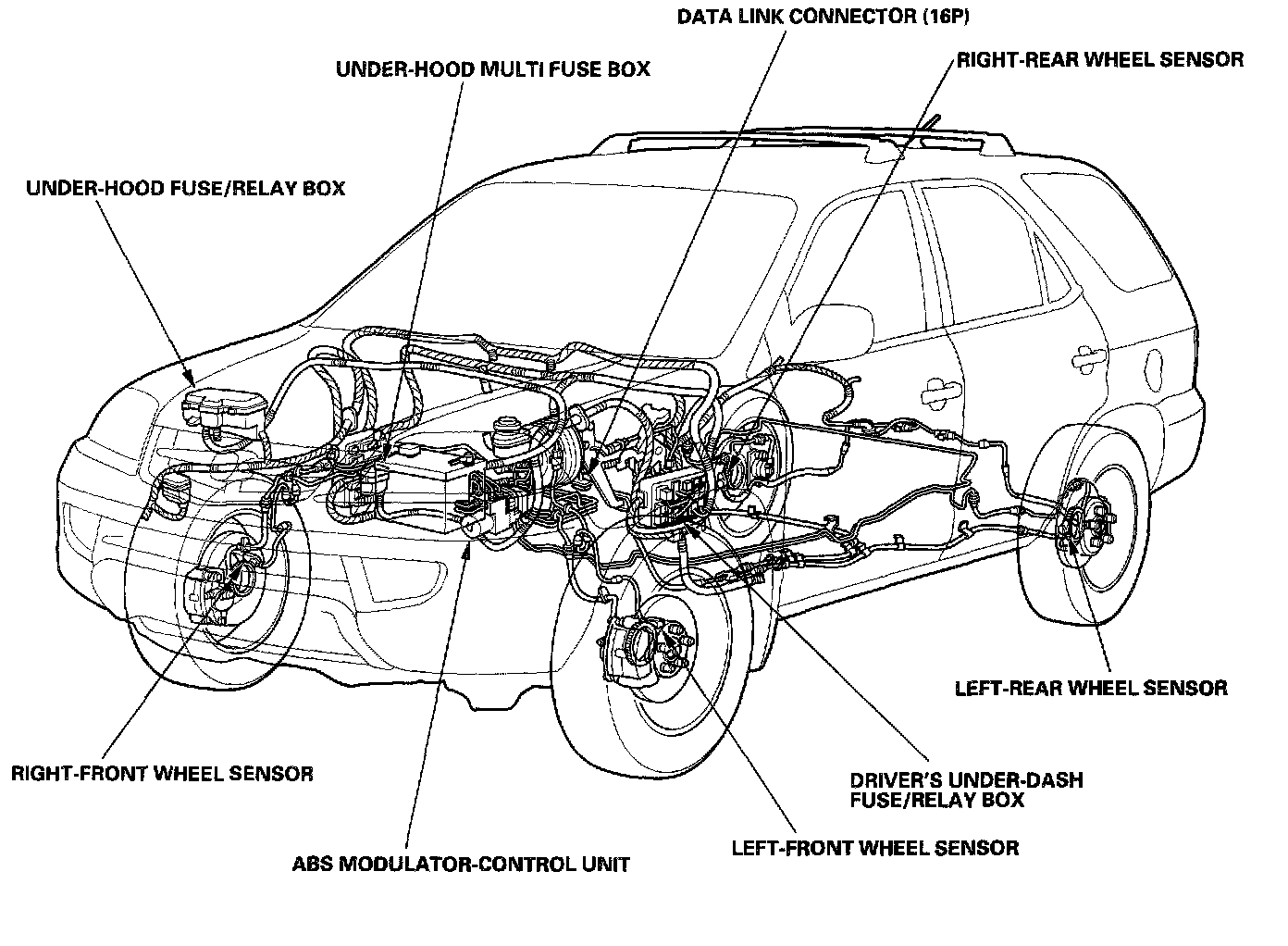 DATA LINK CONNECTOR (16P)

UNDER-HOOD MULTI FUSE BOX

RIGHT-REAR WHEEL SENSOR

UNDER-HOOD FUSE/RELAY BOX

LEFT-REAR WHEEL SENSOR

RIGHT-FRONT WHEEL SENSOR

DRIVER'S UNDER-DASH FUSE/RELAY BOX

LEFT-FRONT WHEEL SENSOR

ABS MODULATOR-CONTROL UNIT