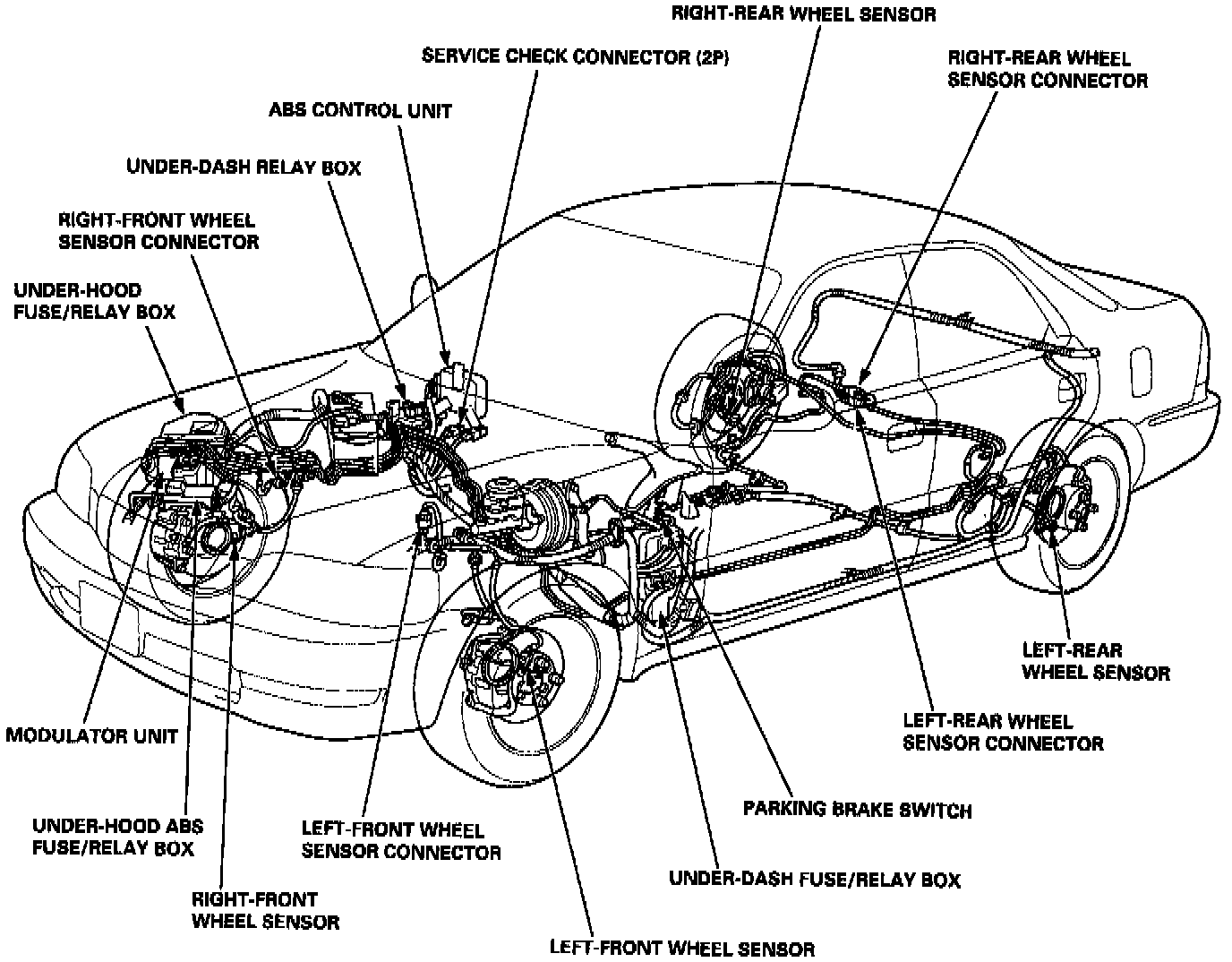 RIGHT-REAR WHEEL SENSOR

SERVICE CHECK CONNECTOR (2P)

RIGHT-REAR WHEEL SENSOR CONNECTOR

ABS CONTROL UNIT

UNDER-DASH RELAY BOX

RIGHT-FRONT WHEEL SENSOR CONNECTOR

UNDER-HOOD FUSE/RELAY BOX

LEFT-REAR WHEEL SENSOR

LEFT-REAR WHEEL SENSOR CONNECTOR

MODULATOR UNIT

PARKING BRAKE SWITCH

UNDER-HOOD ABS FUSE/RELAY BOX

LEFT-FRONT WHEEL SENSOR CONNECTOR

UNDER-DASH FUSE/RELAY BOX

RIGHT-FRONT WHEEL SENSOR

LEFT-FRONT WHEEL SENSOR