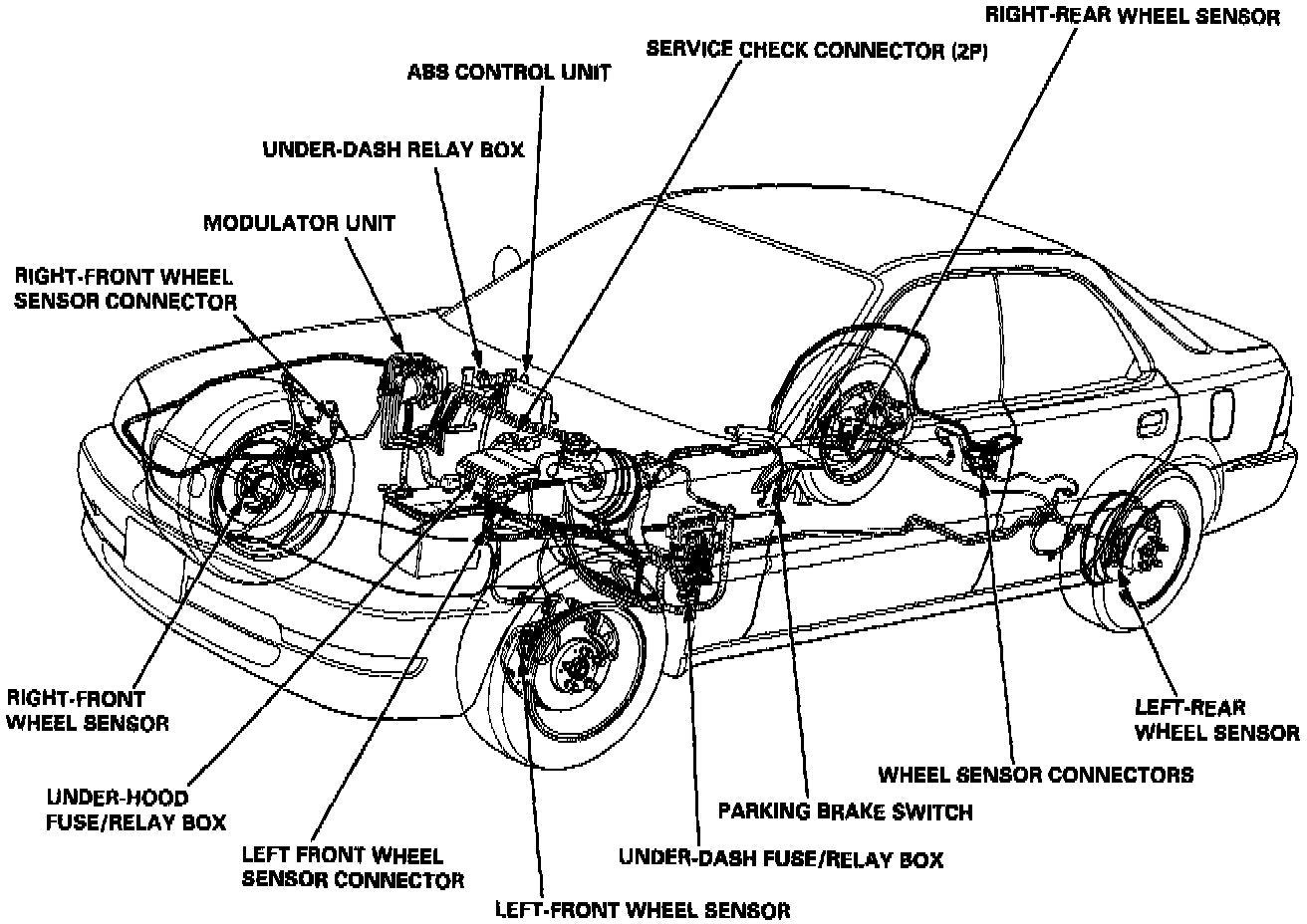 RIGHT-REAR WHEEL SENSOR

SERVICE CHECK CONNECTOR (2P)

ABS CONTROL UNIT

UNDER-DASH RELAY BOX

MODULATOR UNIT

RIGHT-FRONT WHEEL SENSOR CONNECTOR

RIGHT-FRONT WHEEL SENSOR

UNDER-HOOD FUSE/RELAY BOX

LEFT FRONT WHEEL SENSOR CONNECTOR

LEFT-FRONT WHEEL SENSOR

UNDER-DASH FUSE/RELAY BOX

PARKING BRAKE SWITCH

WHEEL SENSOR CONNECTORS

LEFT-REAR WHEEL SENSOR