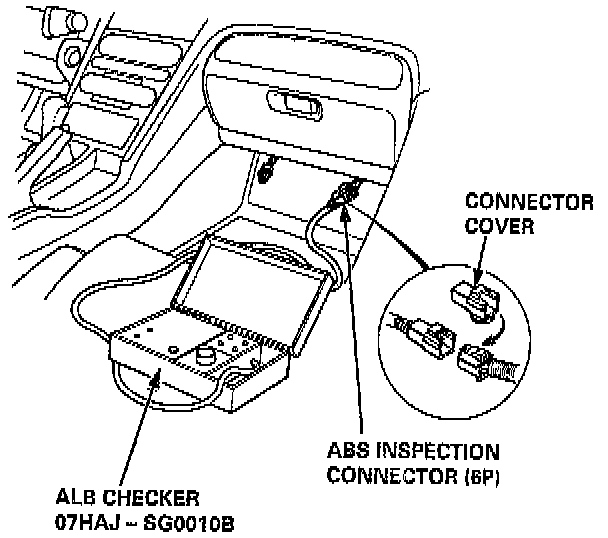 CONNECTOR COVER

ABS INSPECTION CONNECTOR (6P)

ALB CHECKER 07HAJ – SG0010B