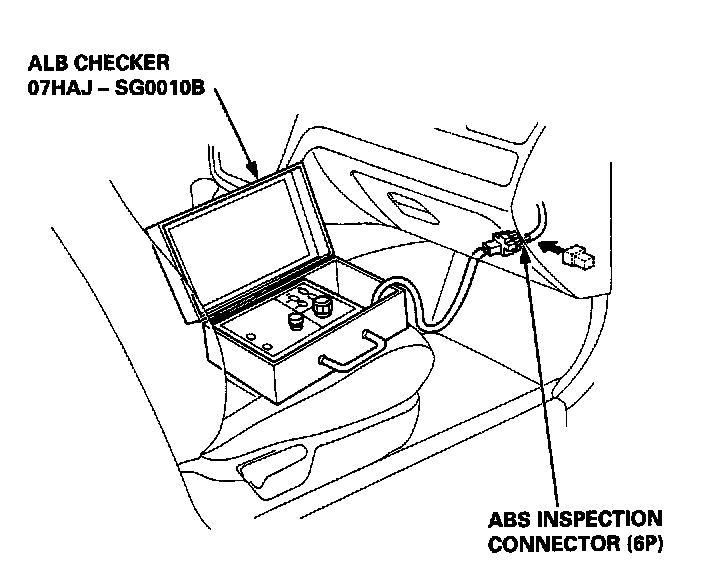 ALB CHECKER
07HAJ – SG0010B

ABS INSPECTION
CONNECTOR (6P)