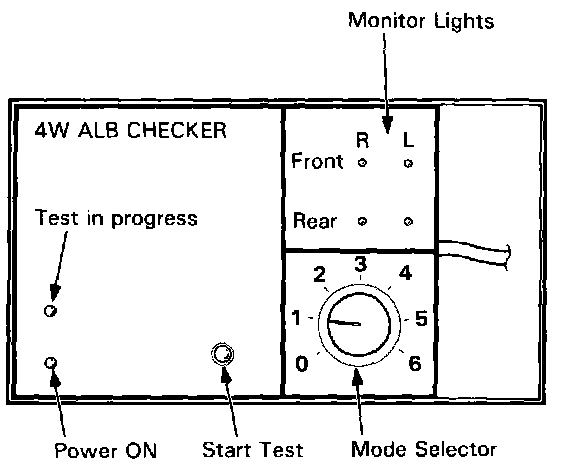 Monitor Lights

4W ALB CHECKER

R L
Front
Rear

Test in progress

2 3 4
1 5
0 6

Power ON
Start Test
Mode Selector