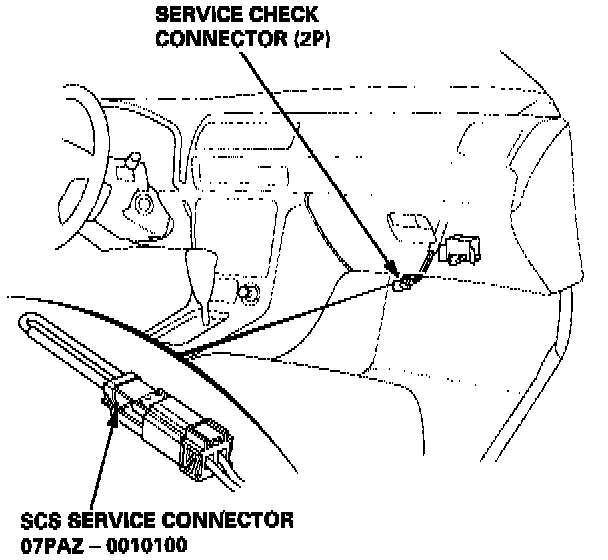 SERVICE CHECK
CONNECTOR (2P)

SCS SERVICE CONNECTOR
07PAZ – 0010100