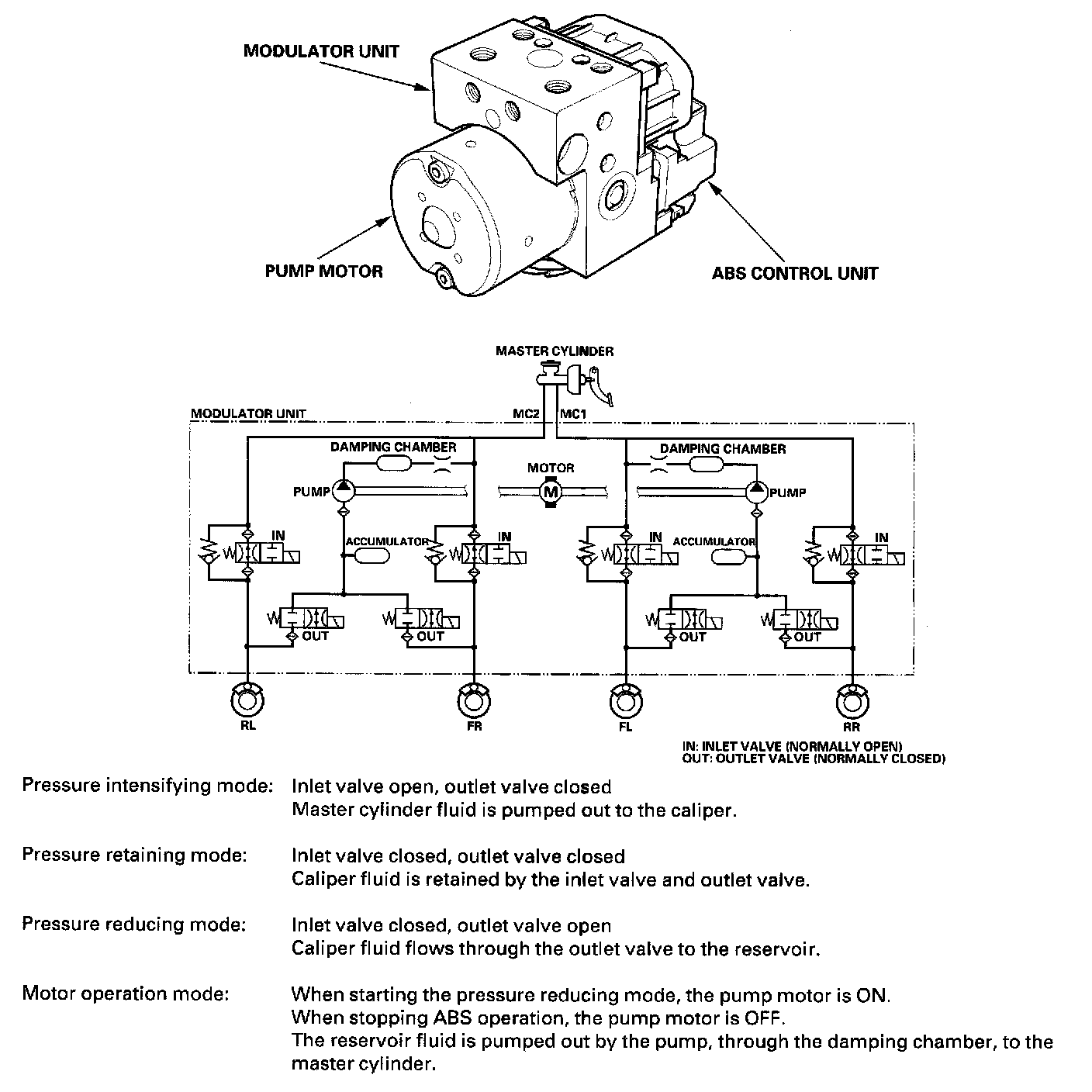 MODULATOR UNIT

PUMP MOTOR

ABS CONTROL UNIT

MASTER CYLINDER

MODULATOR UNIT

MC2 MC1

DAMPING CHAMBER

DAMPING CHAMBER

MOTOR

PUMP

M

PUMP

IN

ACCUMULATOR

IN

IN

ACCUMULATOR

IN

OUT

OUT

OUT

OUT

RL

FR

FL

RR

IN: INLET VALVE (NORMALLY OPEN)
OUT: OUTLET VALVE (NORMALLY CLOSED)

Pressure intensifying mode: Inlet valve open, outlet valve closed
Master cylinder fluid is pumped out to the caliper.

Pressure retaining mode: Inlet valve closed, outlet valve closed
Caliper fluid is retained by the inlet valve and outlet valve.

Pressure reducing mode: Inlet valve closed, outlet valve open
Caliper fluid flows through the outlet valve to the reservoir.

Motor operation mode: When starting the pressure reducing mode, the pump motor is ON.
When stopping ABS operation, the pump motor is OFF.
The reservoir fluid is pumped out by the pump, through the damping chamber, to the master cylinder.