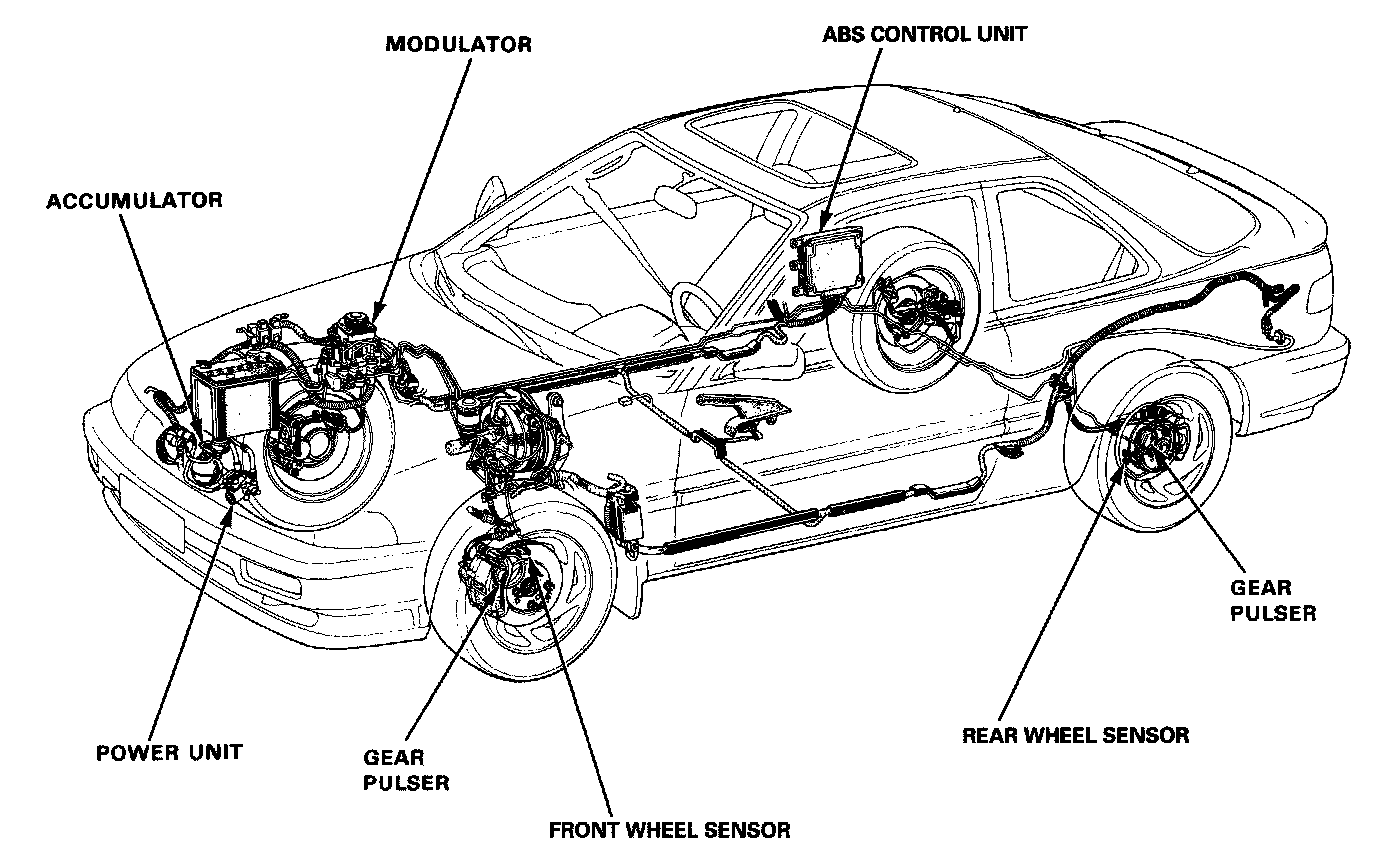 MODULATOR

ABS CONTROL UNIT

ACCUMULATOR

GEAR PULSER

POWER UNIT

GEAR PULSER

REAR WHEEL SENSOR

FRONT WHEEL SENSOR