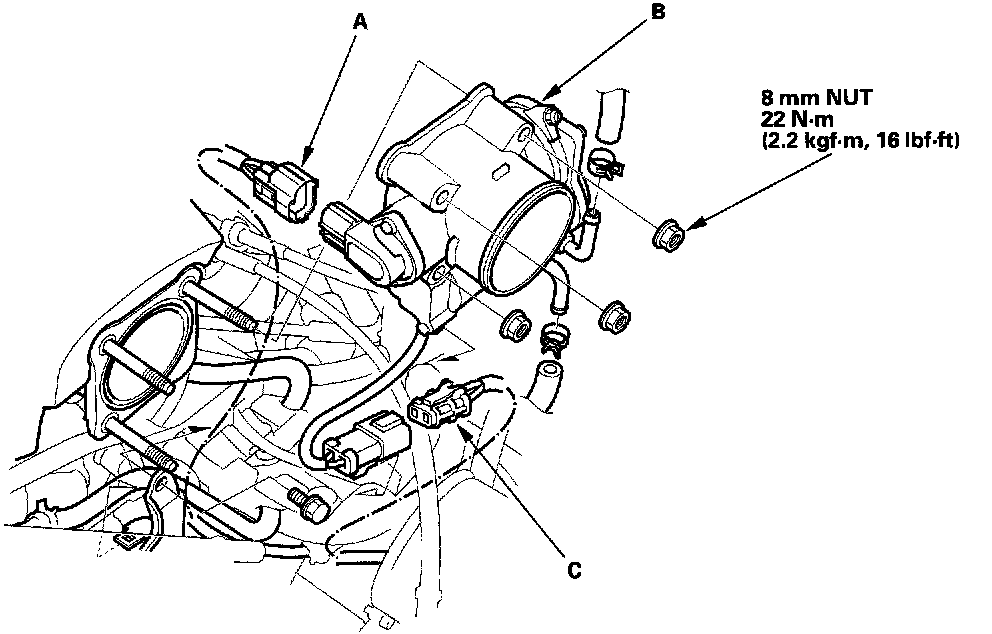 A

B

8 mm NUT
22 N·m
(2.2 kgf·m, 16 lbf·ft)

C