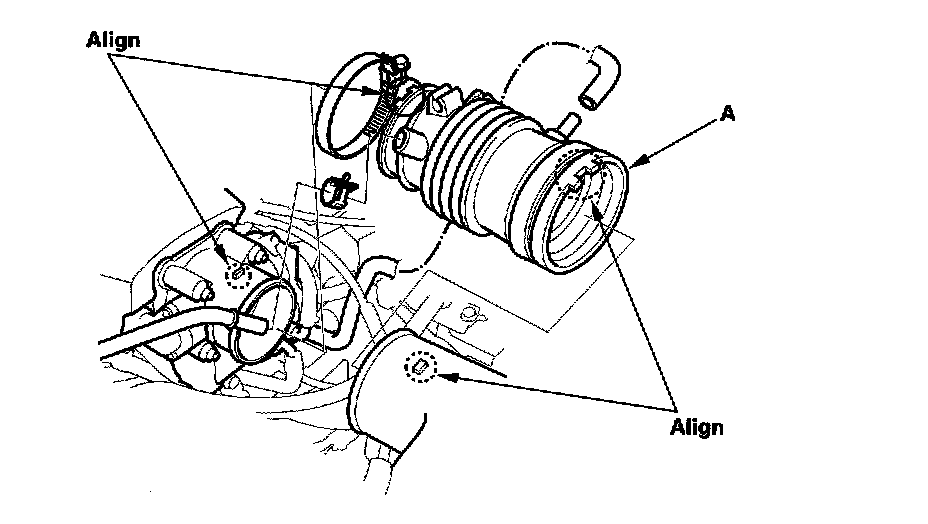 Align

A

Align