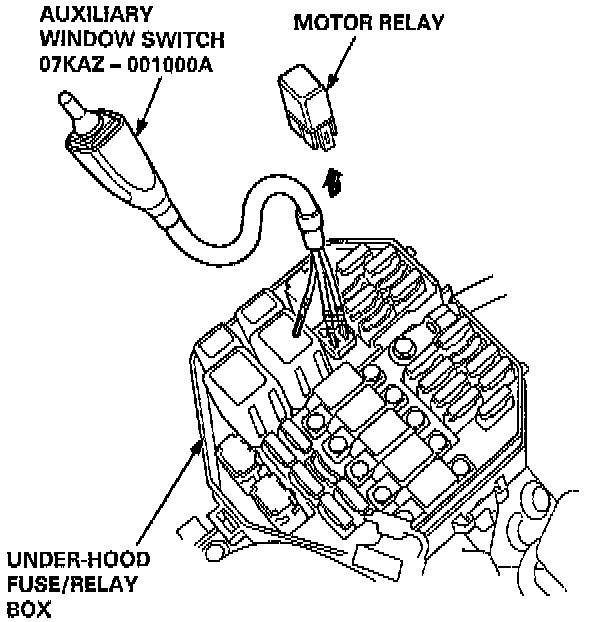 AUXILIARY WINDOW SWITCH 07KAZ – 001000A

MOTOR RELAY

UNDER-HOOD FUSE/RELAY BOX