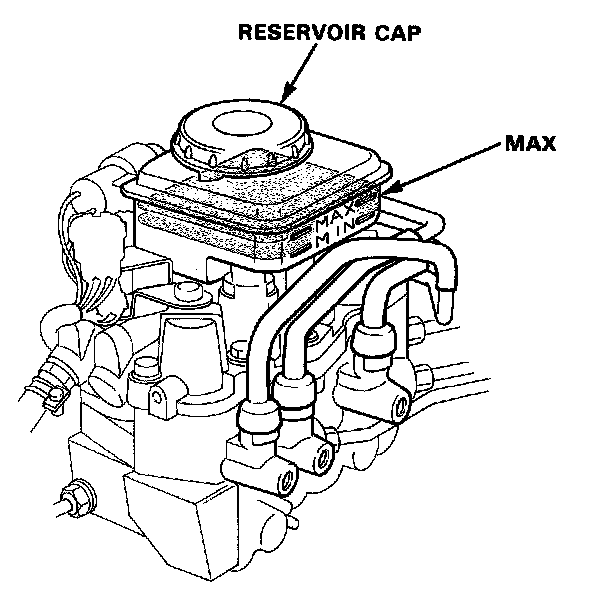 RESERVOIR CAP

MAX

MAX
MIN