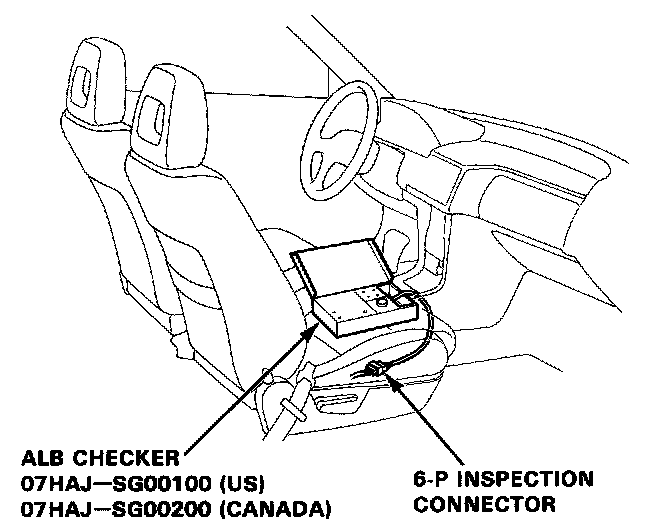 ALB CHECKER
07HAJ—SG00100 (US)
07HAJ—SG00200 (CANADA)

6-P INSPECTION CONNECTOR