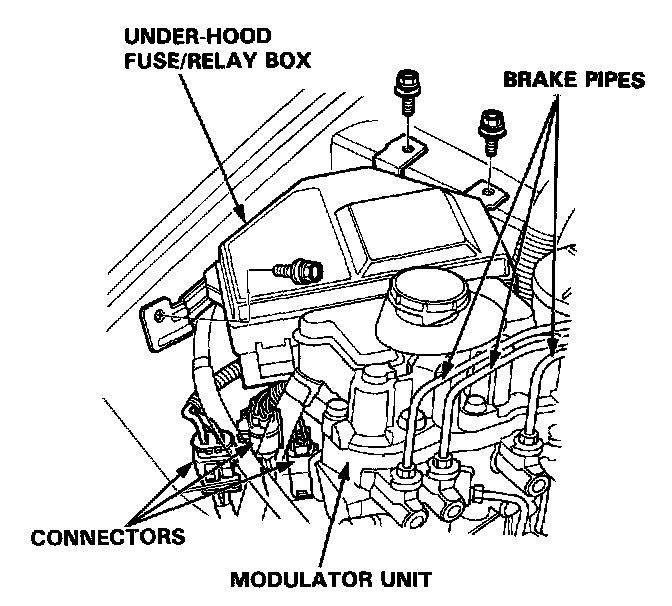 UNDER-HOOD FUSE/RELAY BOX

BRAKE PIPES

CONNECTORS

MODULATOR UNIT