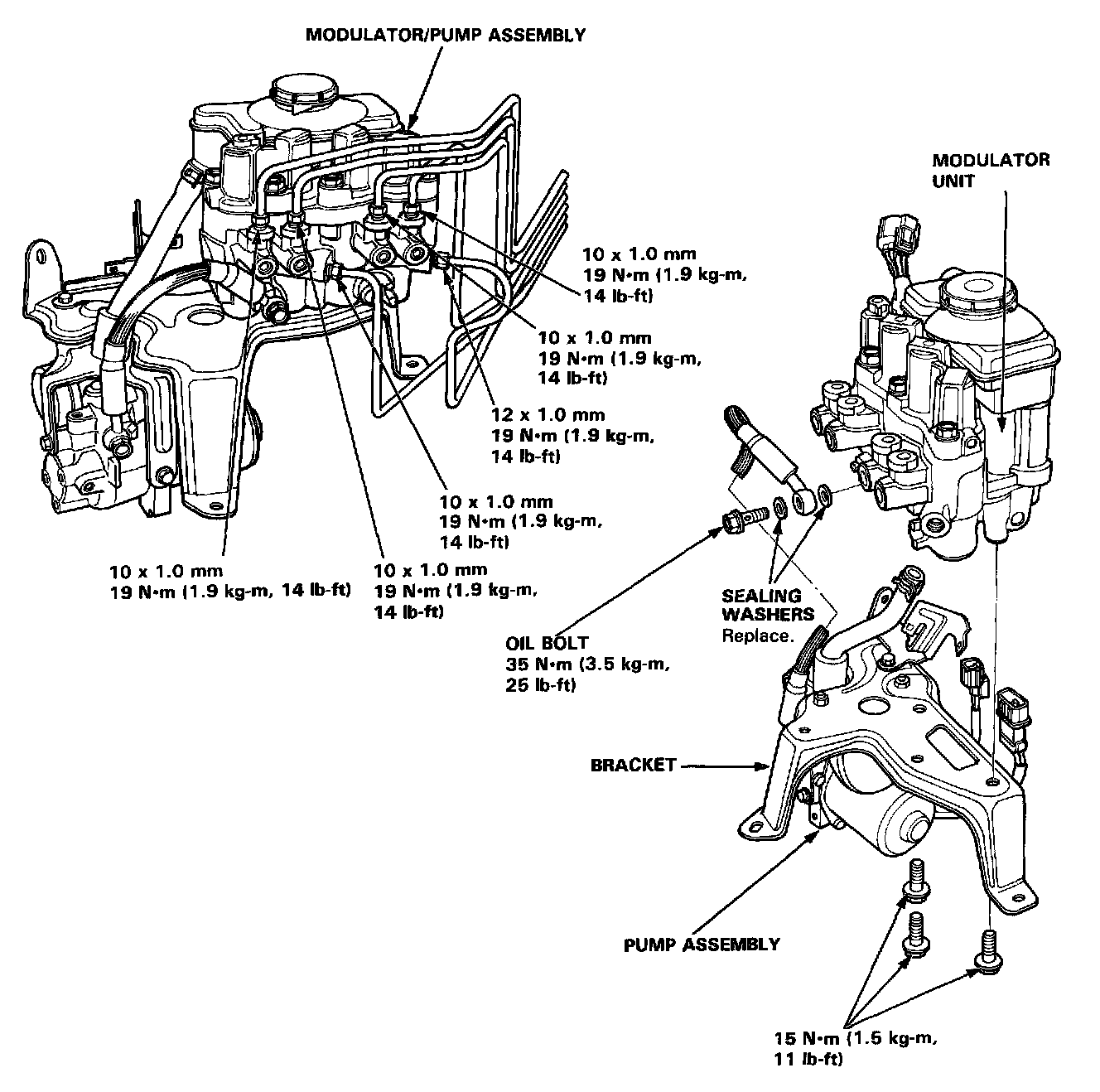 MODULATOR/PUMP ASSEMBLY

MODULATOR UNIT

10 x 1.0 mm
19 N•m (1.9 kg-m, 14 lb-ft)

10 x 1.0 mm
19 N•m (1.9 kg-m, 14 lb-ft)

12 x 1.0 mm
19 N•m (1.9 kg-m, 14 lb-ft)

10 x 1.0 mm
19 N•m (1.9 kg-m, 14 lb-ft)

10 x 1.0 mm
19 N•m (1.9 kg-m, 14 lb-ft)

10 x 1.0 mm
19 N•m (1.9 kg-m, 14 lb-ft)

SEALING WASHERS
Replace.

OIL BOLT
35 N•m (3.5 kg-m, 25 lb-ft)

BRACKET

PUMP ASSEMBLY

15 N•m (1.5 kg-m, 11 lb-ft)