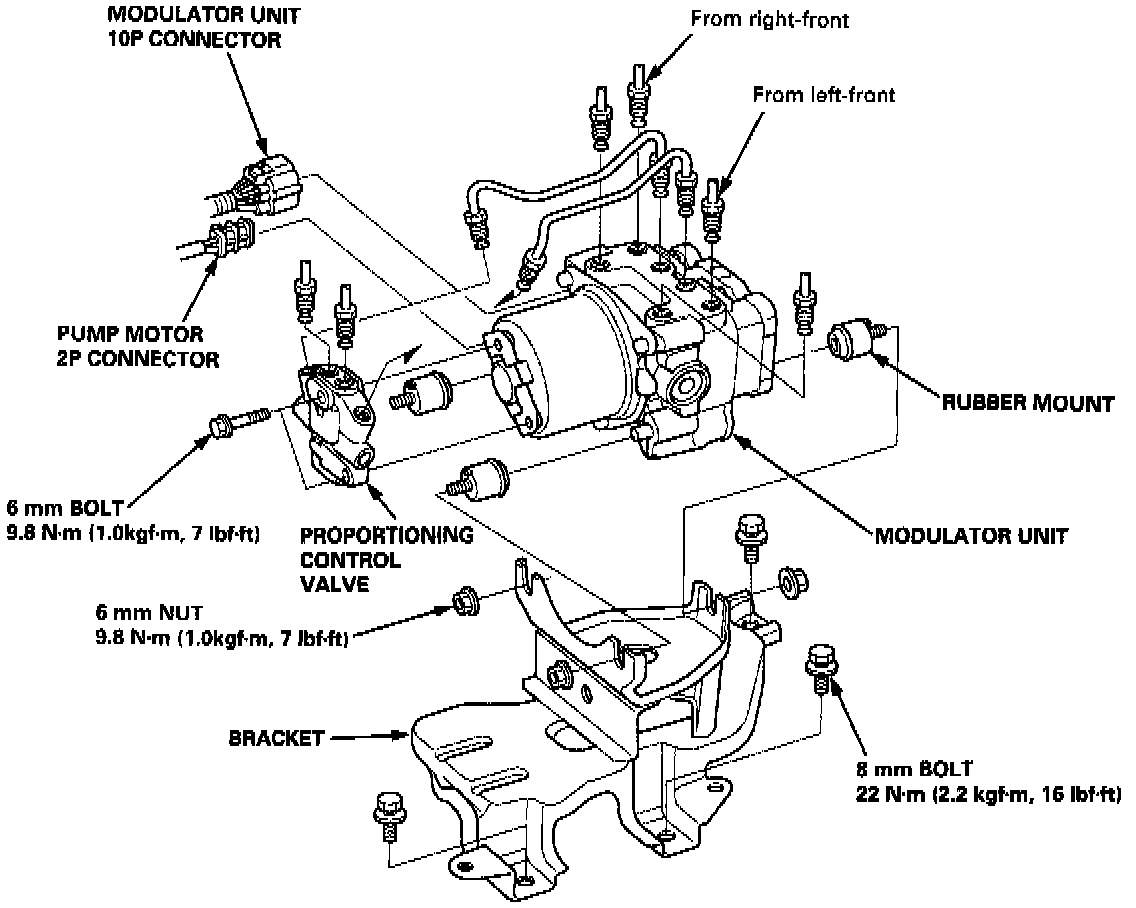 MODULATOR UNIT
10P CONNECTOR

From right-front

From left-front

PUMP MOTOR
2P CONNECTOR

RUBBER MOUNT

6 mm BOLT
9.8 N·m (1.0kgf·m, 7 lbf·ft)

PROPORTIONING
CONTROL
VALVE

MODULATOR UNIT

6 mm NUT
9.8 N·m (1.0kgf·m, 7 lbf·ft)

BRACKET

8 mm BOLT
22 N·m (2.2 kgf·m, 16 lbf·ft)