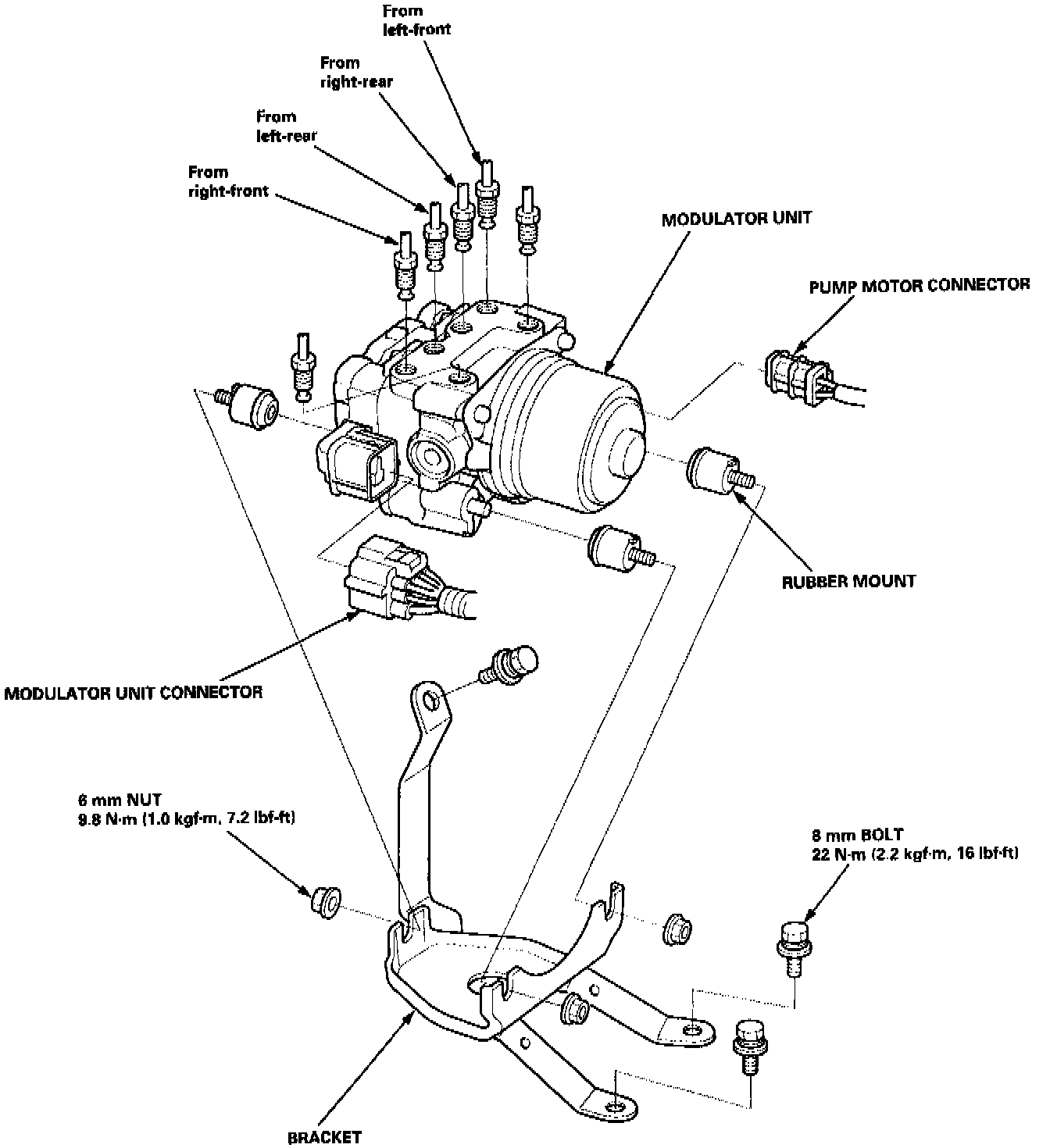 From
left-front

From
right-rear

From
left-rear

From
right-front

MODULATOR UNIT

PUMP MOTOR CONNECTOR

RUBBER MOUNT

MODULATOR UNIT CONNECTOR

6 mm NUT
9.8 N·m (1.0 kgf·m, 7.2 lbf·ft)

8 mm BOLT
22 N·m (2.2 kgf·m, 16 lbf·ft)

BRACKET