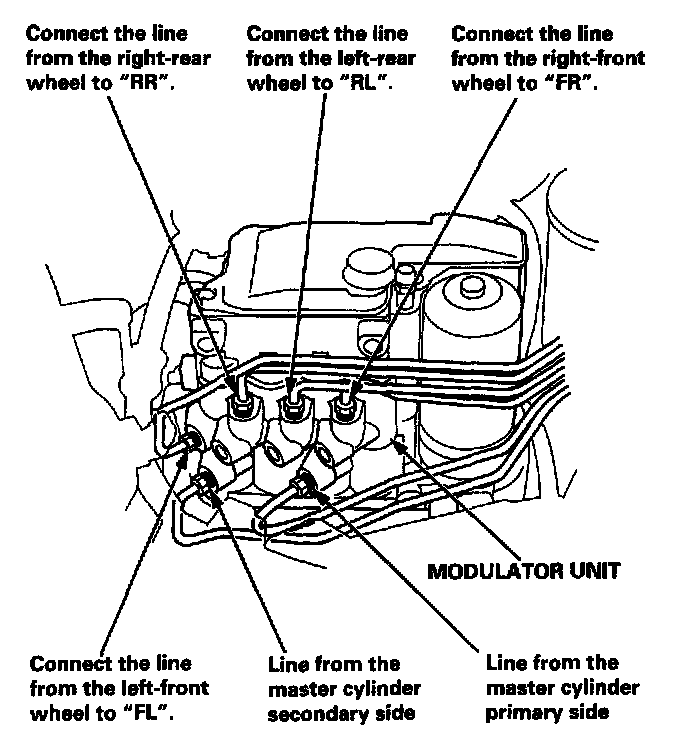 Connect the line from the right-rear wheel to "RR".

Connect the line from the left-rear wheel to "RL".

Connect the line from the right-front wheel to "FR".

MODULATOR UNIT

Connect the line from the left-front wheel to "FL".

Line from the master cylinder secondary side

Line from the master cylinder primary side