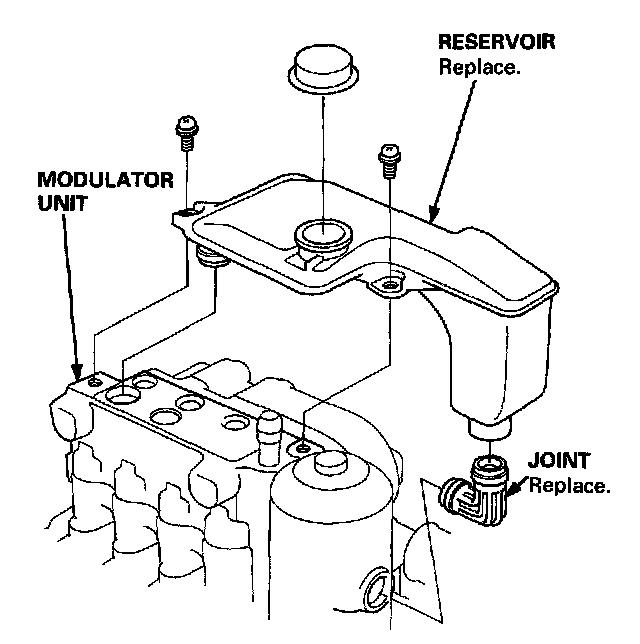 RESERVOIR
Replace.

MODULATOR
UNIT

JOINT
Replace.