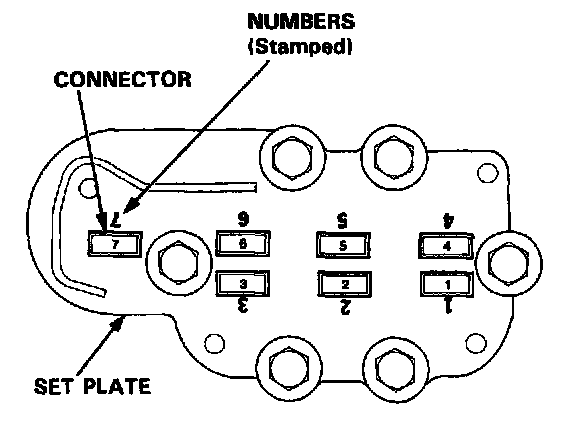 NUMBERS
(Stamped)

CONNECTOR

7
7

6
6

5
5

4
4

3
3

2
2

1
1

SET PLATE