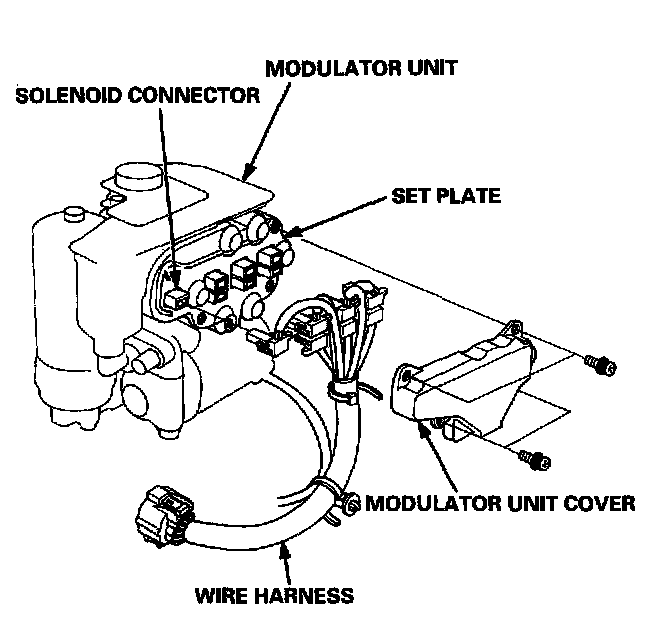 MODULATOR UNIT

SOLENOID CONNECTOR

SET PLATE

MODULATOR UNIT COVER

WIRE HARNESS