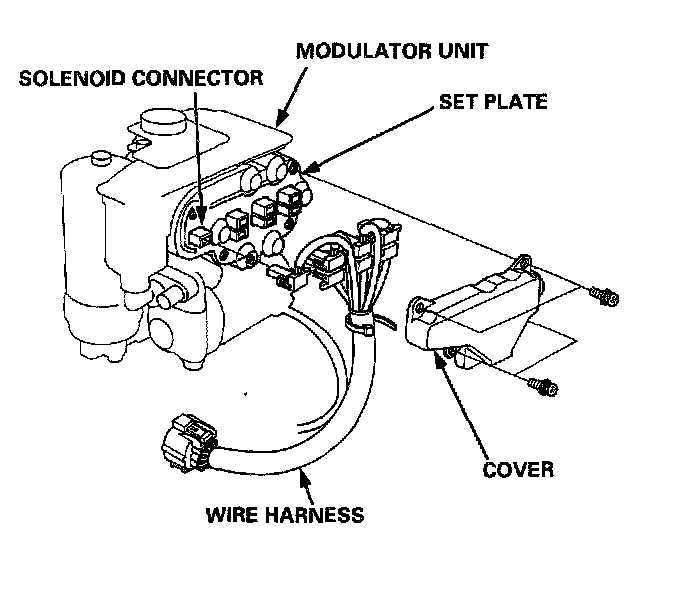 MODULATOR UNIT
SOLENOID CONNECTOR
SET PLATE
COVER
WIRE HARNESS