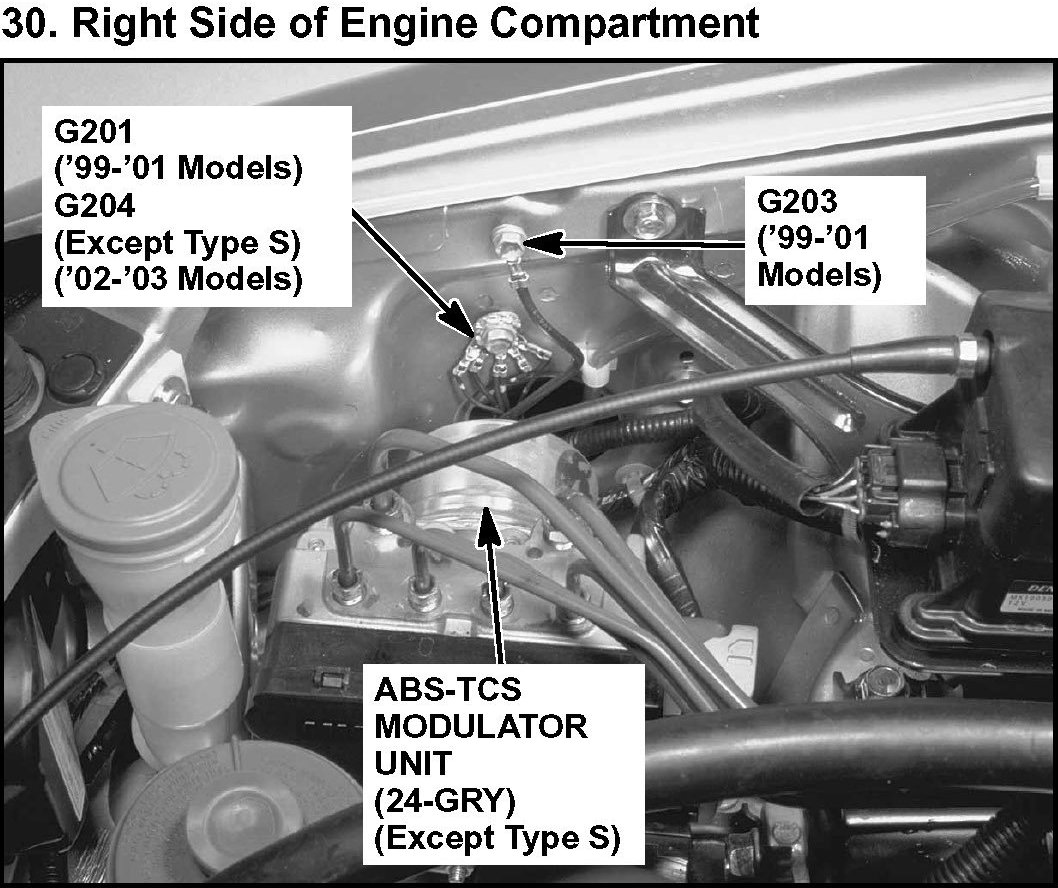 30. Right Side of Engine Compartment

G201
('99-'01 Models)
G204
(Except Type S)
('02-'03 Models)

G203
('99-'01
Models)

ABS-TCS
MODULATOR
UNIT
(24-GRY)
(Except Type S)