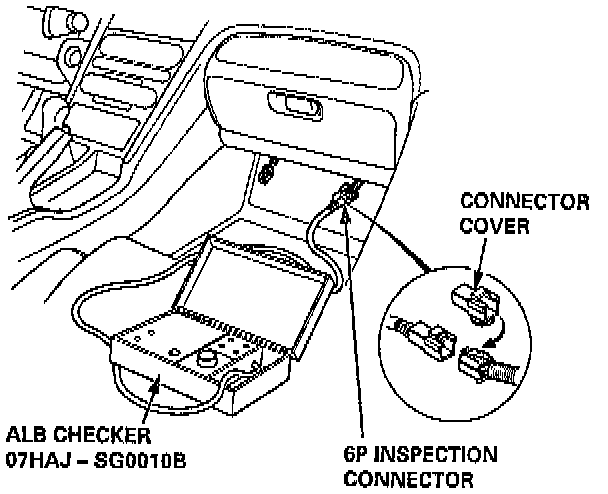 CONNECTOR COVER

ALB CHECKER
07HAJ – SG0010B

6P INSPECTION CONNECTOR