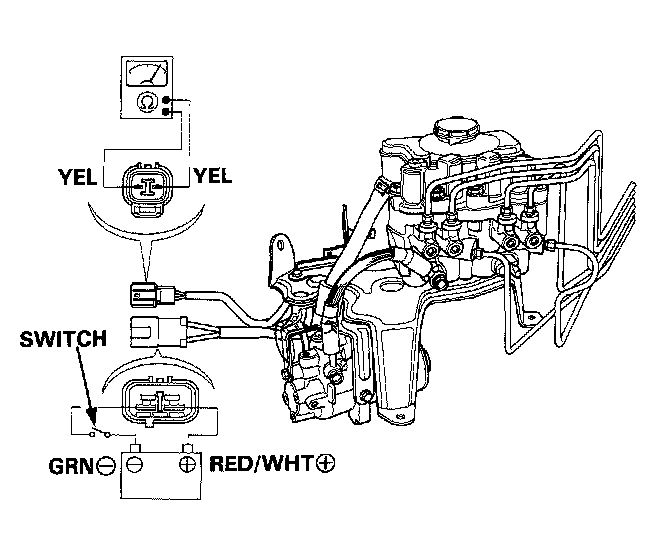 Ω

YEL

YEL

SWITCH

GRN⊖

⊖

⊕

RED/WHT⊕