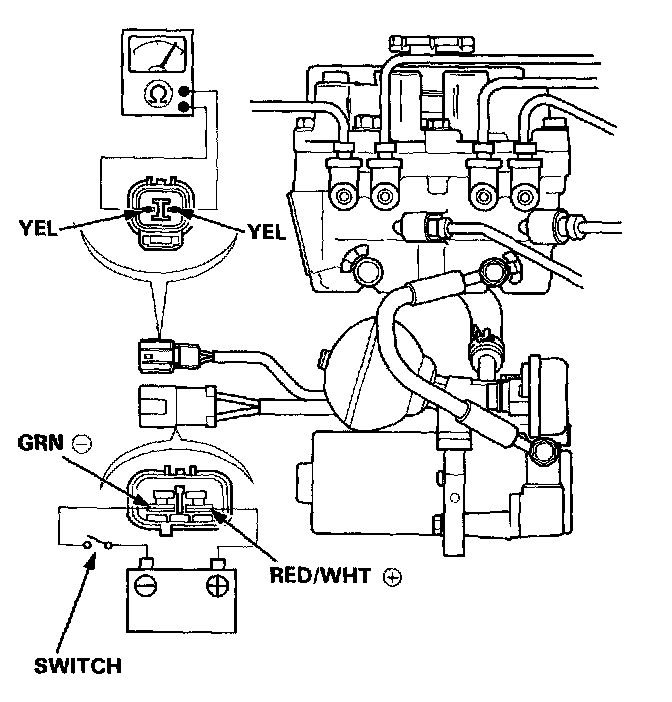 Ω

YEL
YEL

GRN ⊖

RED/WHT ⊕

⊖ ⊕

SWITCH