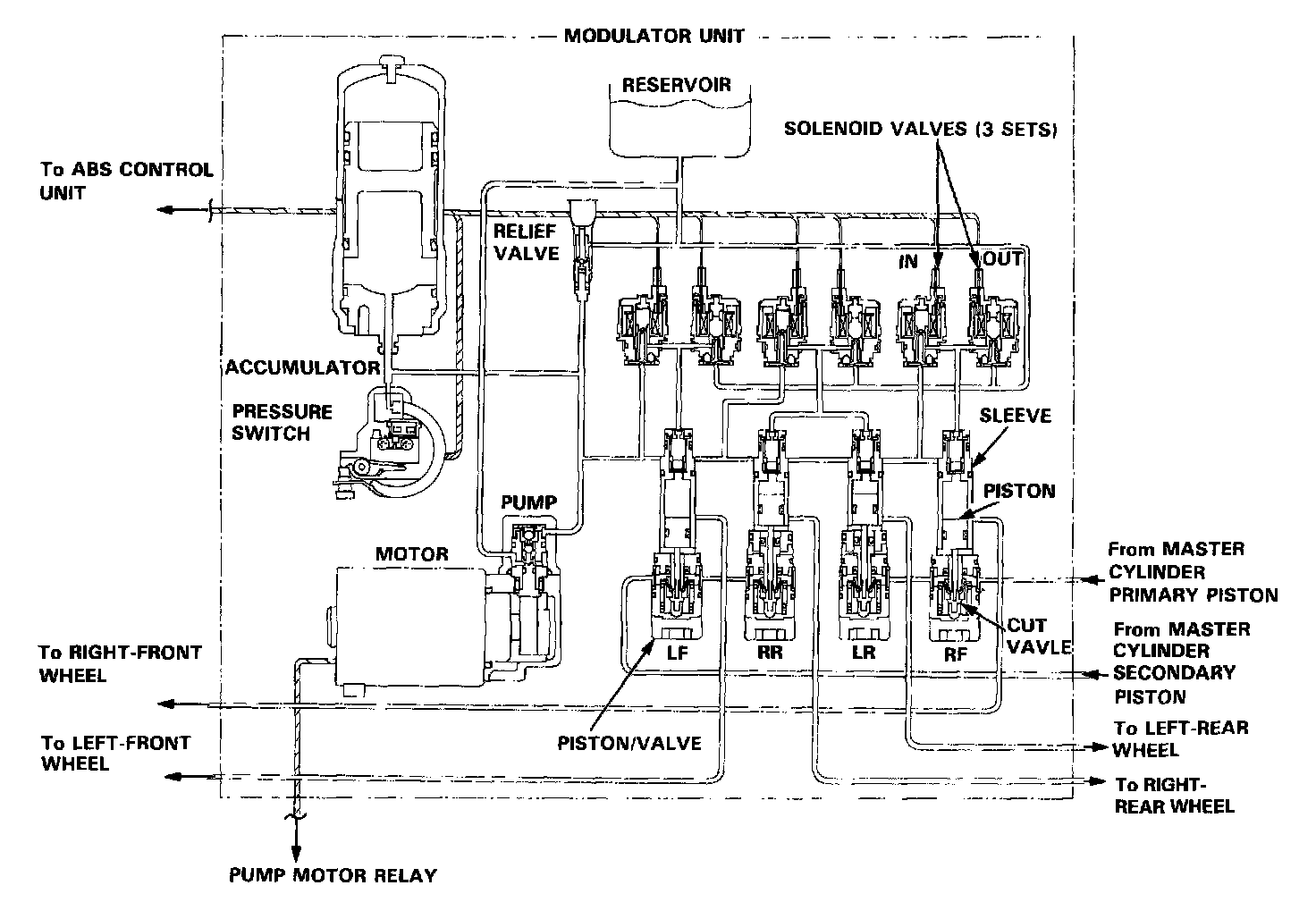 MODULATOR UNIT

RESERVOIR

SOLENOID VALVES (3 SETS)

To ABS CONTROL UNIT

RELIEF VALVE

IN

OUT

ACCUMULATOR

PRESSURE SWITCH

SLEEVE

PISTON

PUMP

MOTOR

From MASTER CYLINDER PRIMARY PISTON

CUT VAVLE

From MASTER CYLINDER SECONDARY PISTON

To RIGHT-FRONT WHEEL

LF

RR

LR

RF

To LEFT-FRONT WHEEL

PISTON/VALVE

To LEFT-REAR WHEEL

To RIGHT-REAR WHEEL

PUMP MOTOR RELAY