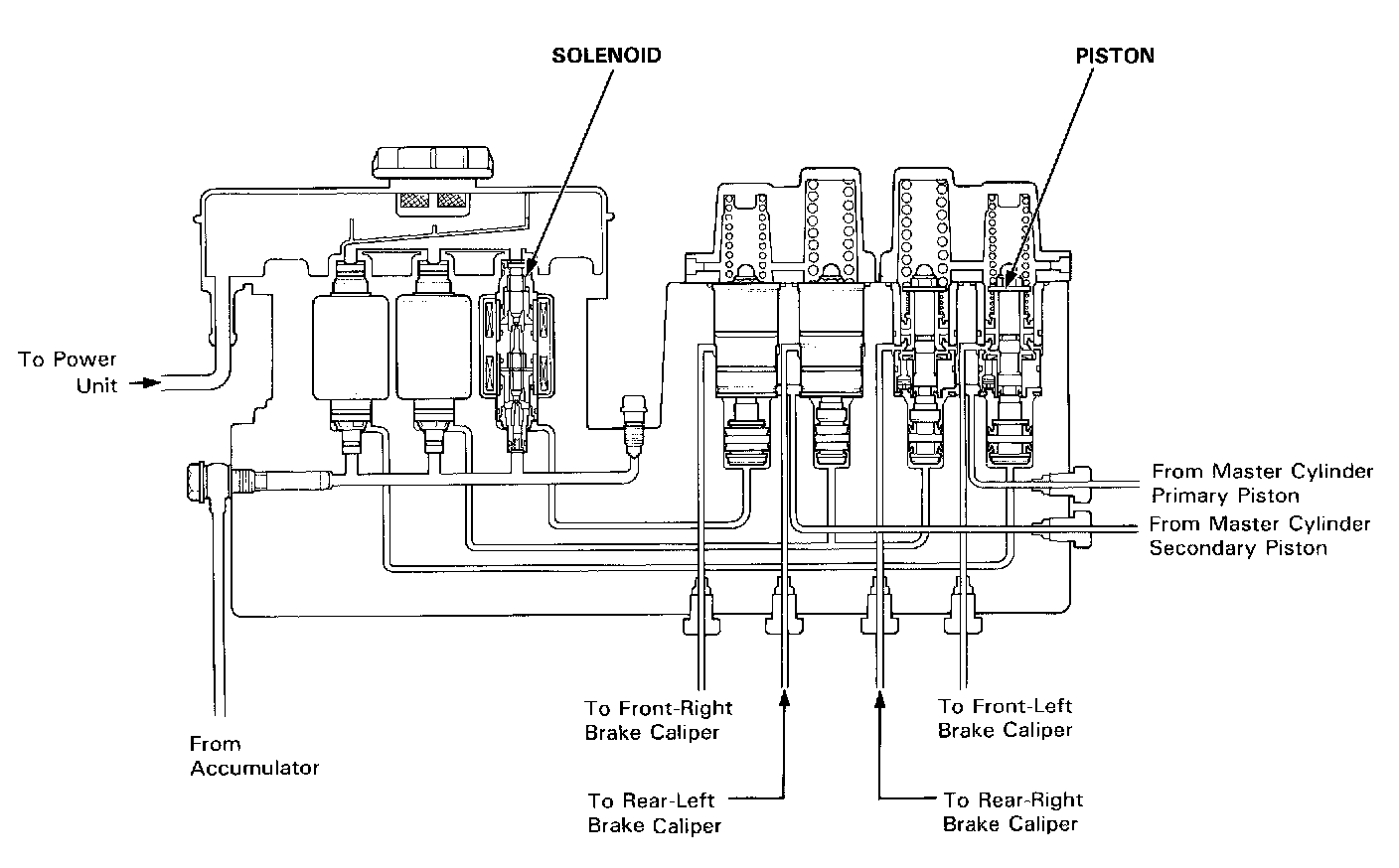 SOLENOID

PISTON

To Power Unit

From Master Cylinder Primary Piston

From Master Cylinder Secondary Piston

From Accumulator

To Front-Right Brake Caliper

To Front-Left Brake Caliper

To Rear-Left Brake Caliper

To Rear-Right Brake Caliper