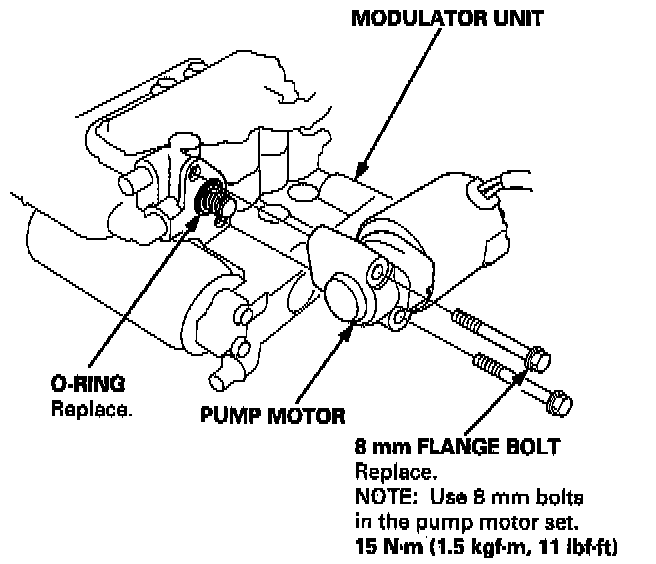 MODULATOR UNIT

O-RING
Replace.

PUMP MOTOR

8 mm FLANGE BOLT
Replace.
NOTE: Use 8 mm bolts in the pump motor set.
15 N·m (1.5 kgf·m, 11 lbf·ft)