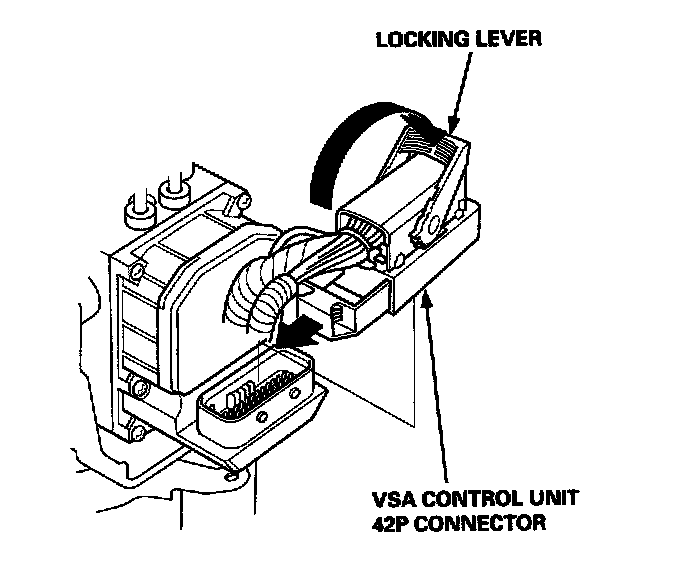 LOCKING LEVER

VSA CONTROL UNIT
42P CONNECTOR