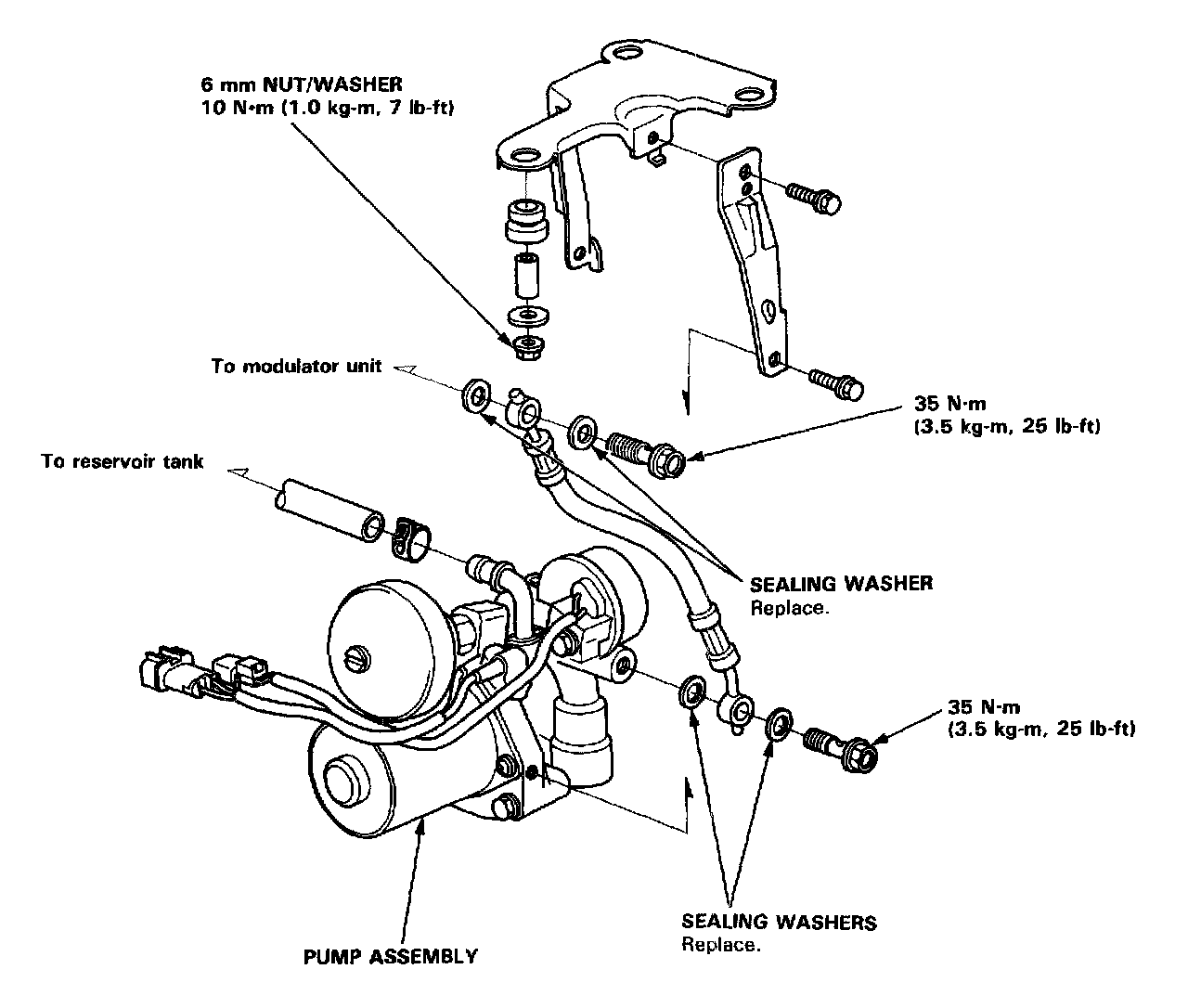 6 mm NUT/WASHER
10 N·m (1.0 kg-m, 7 lb-ft)

To modulator unit

35 N·m
(3.5 kg-m, 25 lb-ft)

To reservoir tank

SEALING WASHER
Replace.

35 N·m
(3.5 kg-m, 25 lb-ft)

SEALING WASHERS
Replace.

PUMP ASSEMBLY