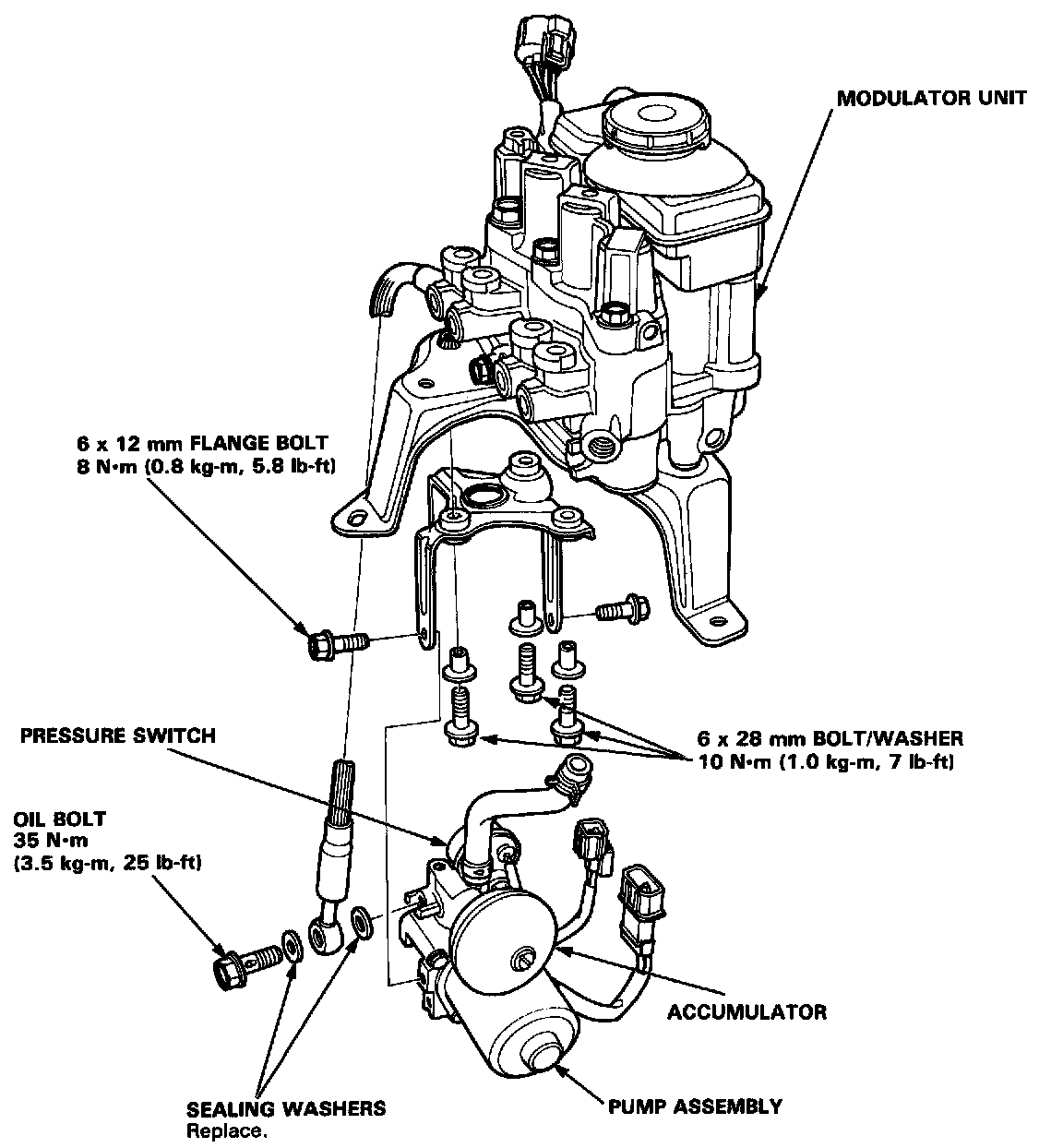 MODULATOR UNIT

6 x 12 mm FLANGE BOLT
8 N·m (0.8 kg-m, 5.8 lb-ft)

PRESSURE SWITCH

6 x 28 mm BOLT/WASHER
10 N·m (1.0 kg-m, 7 lb-ft)

OIL BOLT
35 N·m
(3.5 kg-m, 25 lb-ft)

ACCUMULATOR

SEALING WASHERS
Replace.

PUMP ASSEMBLY