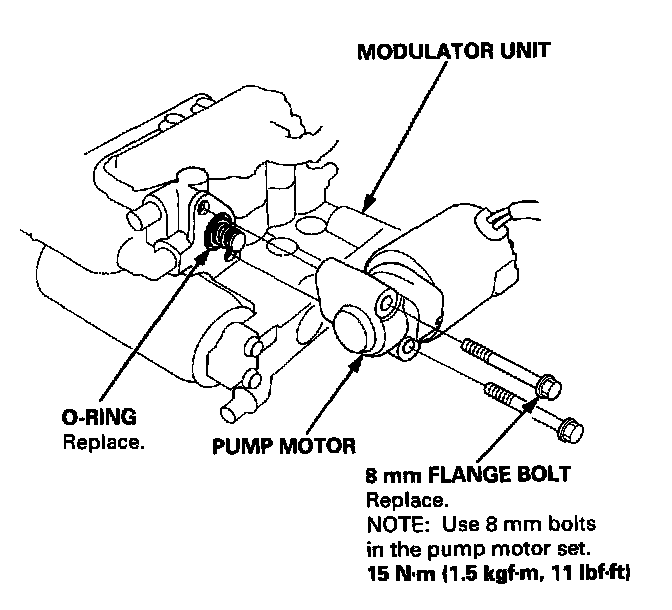 MODULATOR UNIT

O-RING
Replace.

PUMP MOTOR

8 mm FLANGE BOLT
Replace.
NOTE: Use 8 mm bolts in the pump motor set.
15 N·m (1.5 kgf·m, 11 lbf·ft)