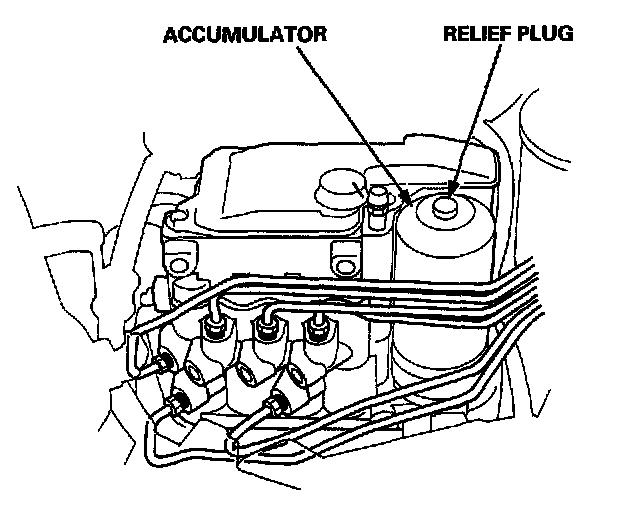 ACCUMULATOR

RELIEF PLUG