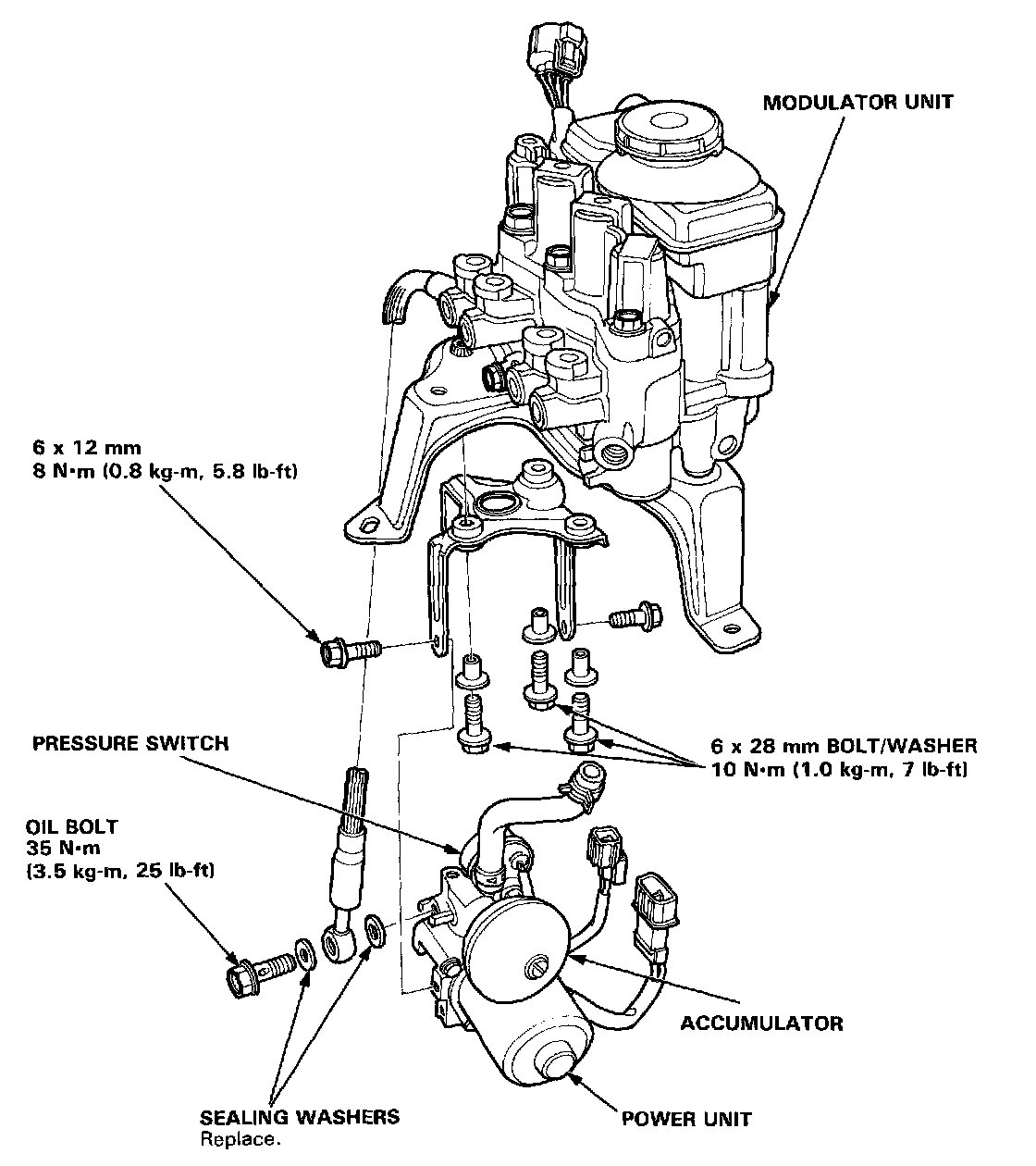 MODULATOR UNIT

6 x 12 mm
8 N·m (0.8 kg-m, 5.8 lb-ft)

PRESSURE SWITCH

6 x 28 mm BOLT/WASHER
10 N·m (1.0 kg-m, 7 lb-ft)

OIL BOLT
35 N·m
(3.5 kg-m, 25 lb-ft)

ACCUMULATOR

SEALING WASHERS
Replace.

POWER UNIT