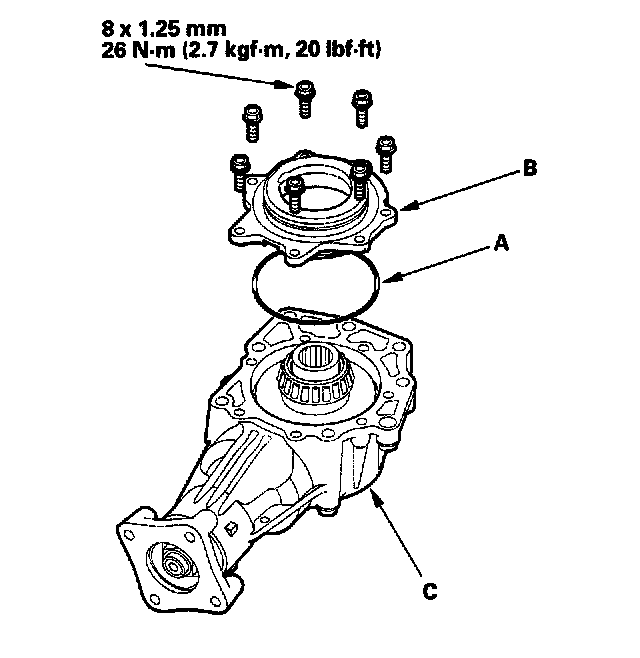 8 x 1.25 mm
26 N·m (2.7 kgf·m, 20 lbf·ft)

B

A

C