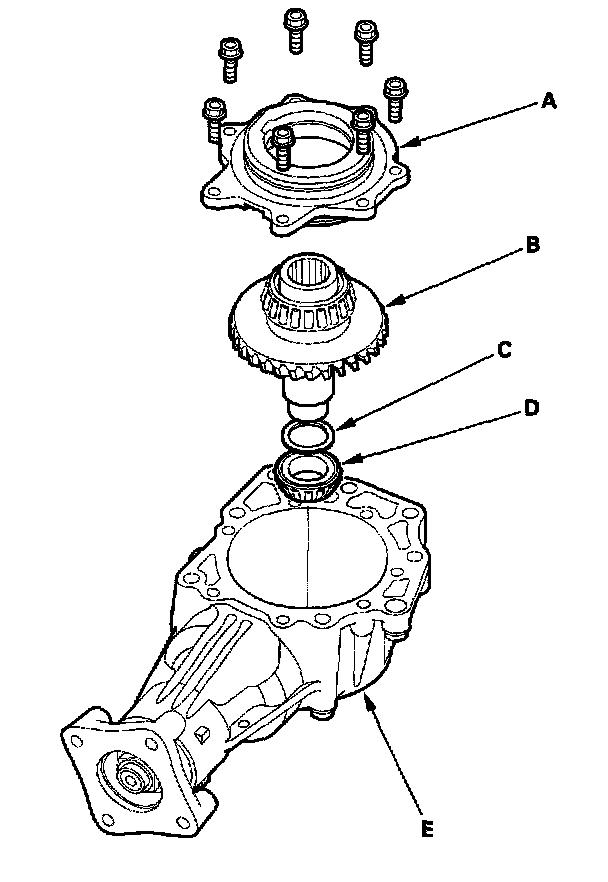 A
B
C
D
E