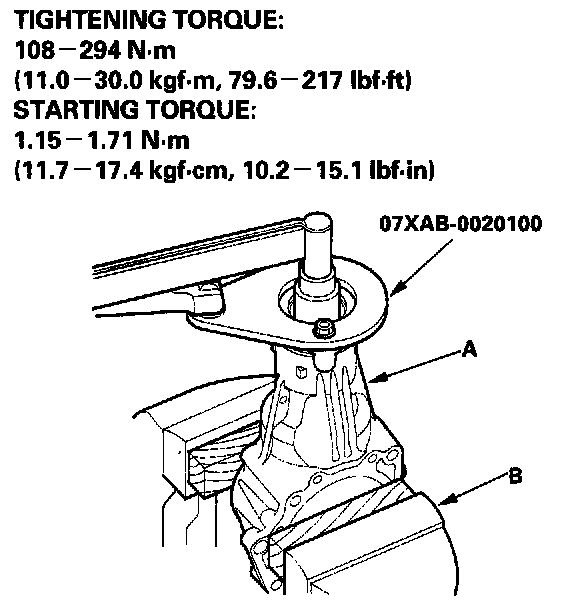 TIGHTENING TORQUE:
108 – 294 N·m
(11.0 – 30.0 kgf·m, 79.6 – 217 lbf·ft)
STARTING TORQUE:
1.15 – 1.71 N·m
(11.7 – 17.4 kgf·cm, 10.2 – 15.1 lbf·in)

07XAB-0020100

A

B