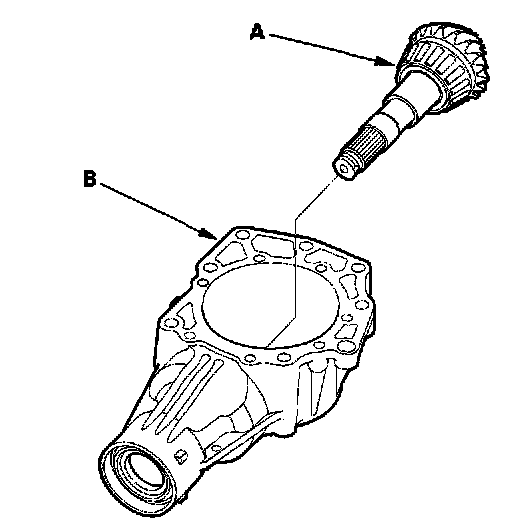 A

B