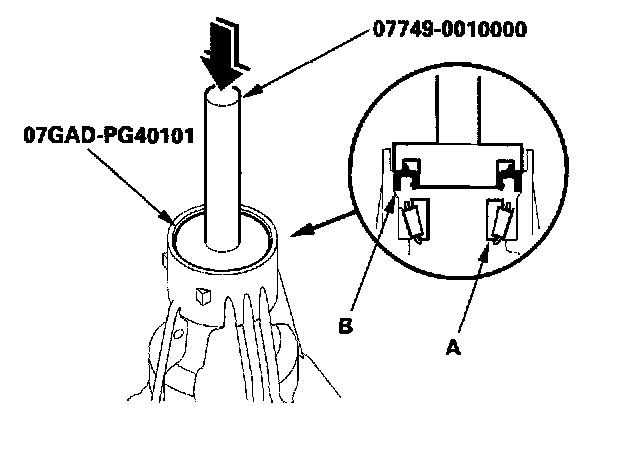 07749-0010000

07GAD-PG40101

B

A