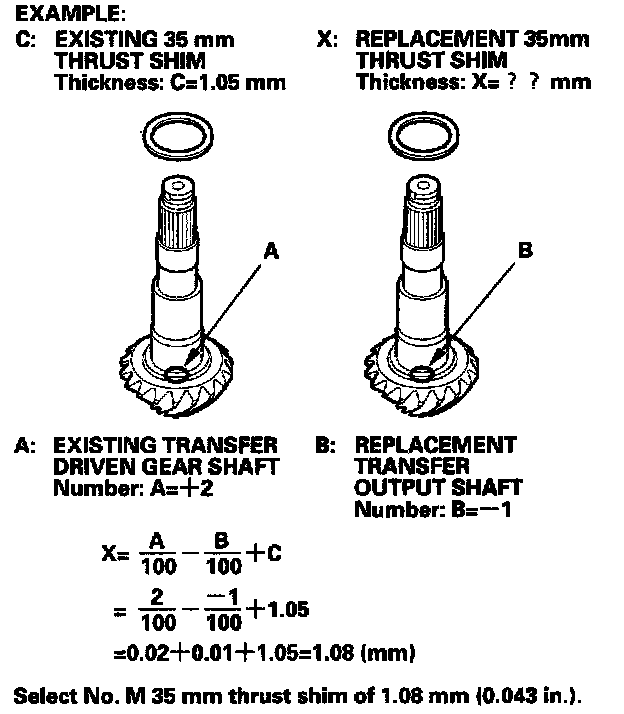 EXAMPLE:

C: EXISTING 35 mm THRUST SHIM
Thickness: C=1.05 mm

X: REPLACEMENT 35mm THRUST SHIM
Thickness: X= ? ? mm

A

B

A: EXISTING TRANSFER DRIVEN GEAR SHAFT
Number: A=+2

B: REPLACEMENT TRANSFER OUTPUT SHAFT
Number: B=−1

$X= \frac{A}{100} - \frac{B}{100} + C$
$= \frac{2}{100} - \frac{-1}{100} + 1.05$
$=0.02+0.01+1.05=1.08$ (mm)

Select No. M 35 mm thrust shim of 1.08 mm (0.043 in.).