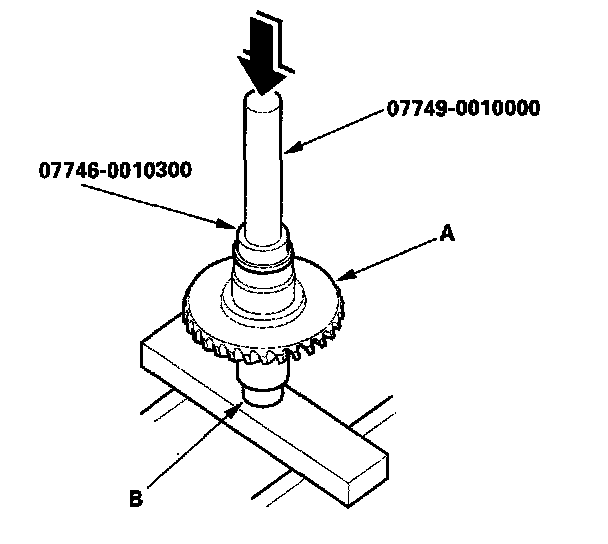 07749-0010000

07746-0010300

A

B