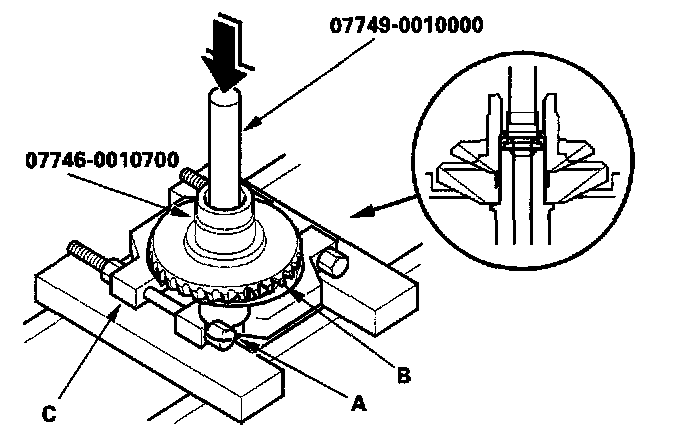 07749-0010000

07746-0010700

B

A

C